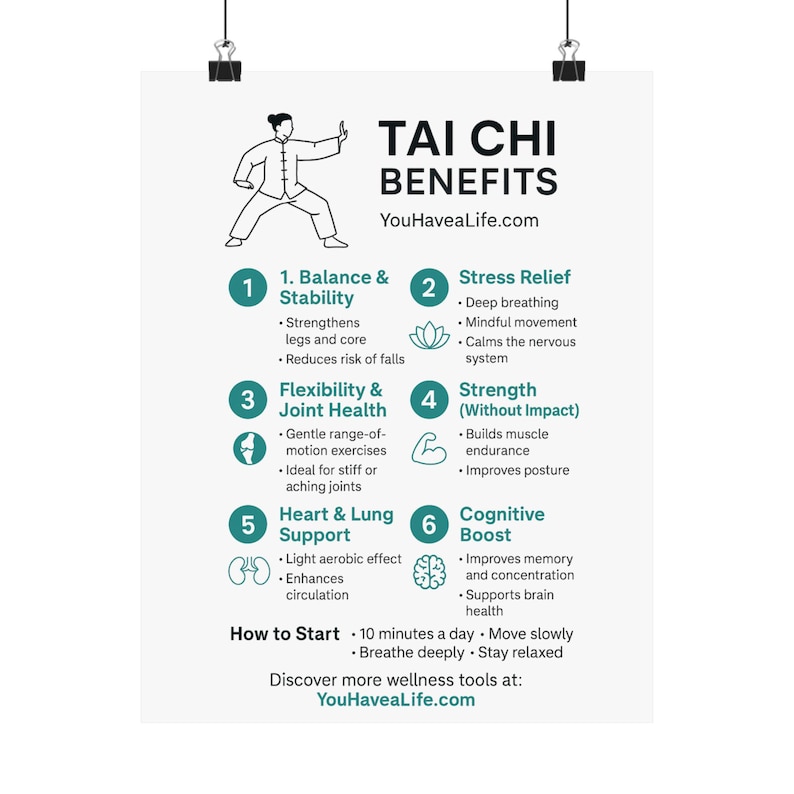 TAI CHI BENEFITS

YouHaveaLife.com

1

1. Balance & Stability

• Strengthens legs and core
• Reduces risk of falls

2

Stress Relief

• Deep breathing
• Mindful movement
• Calms the nervous system

3

Flexibility & Joint Health

• Gentle range-of-motion exercises
• Ideal for stiff or aching joints

4

Strength (Without Impact)

• Builds muscle endurance
• Improves posture

5

Heart & Lung Support

• Light aerobic effect
• Enhances circulation

6

Cognitive Boost

• Improves memory and concentration
• Supports brain health

How to Start • 10 minutes a day • Move slowly • Breathe deeply • Stay relaxed

Discover more wellness tools at:
YouHaveaLife.com