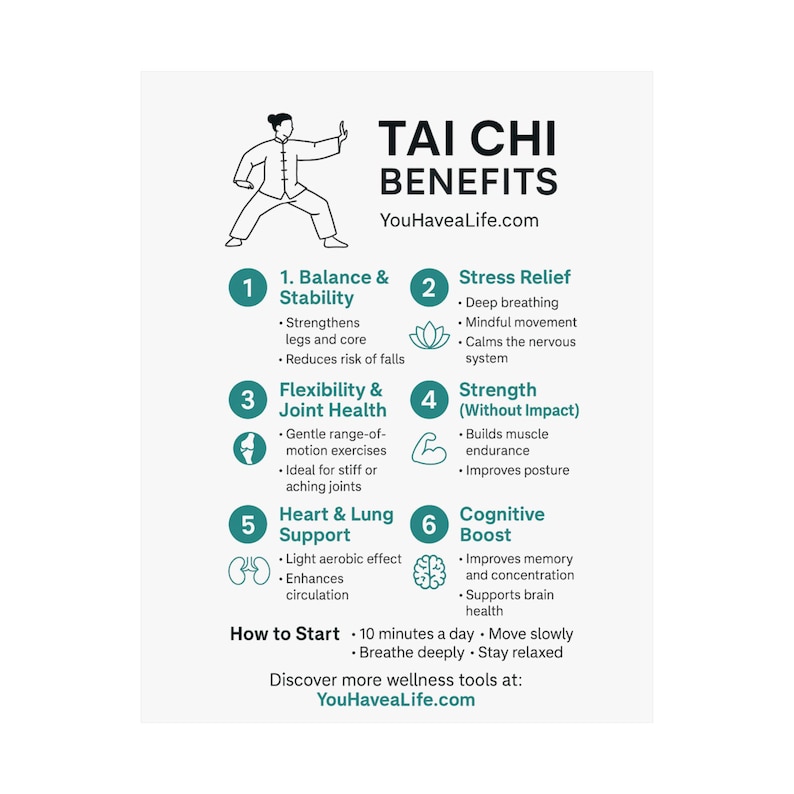 TAI CHI BENEFITS

YouHaveaLife.com

1 1. Balance & Stability
• Strengthens legs and core
• Reduces risk of falls

2 Stress Relief
• Deep breathing
• Mindful movement
• Calms the nervous system

3 Flexibility & Joint Health
• Gentle range-of-motion exercises
• Ideal for stiff or aching joints

4 Strength (Without Impact)
• Builds muscle endurance
• Improves posture

5 Heart & Lung Support
• Light aerobic effect
• Enhances circulation

6 Cognitive Boost
• Improves memory and concentration
• Supports brain health

How to Start • 10 minutes a day • Move slowly • Breathe deeply • Stay relaxed

Discover more wellness tools at:
YouHaveaLife.com